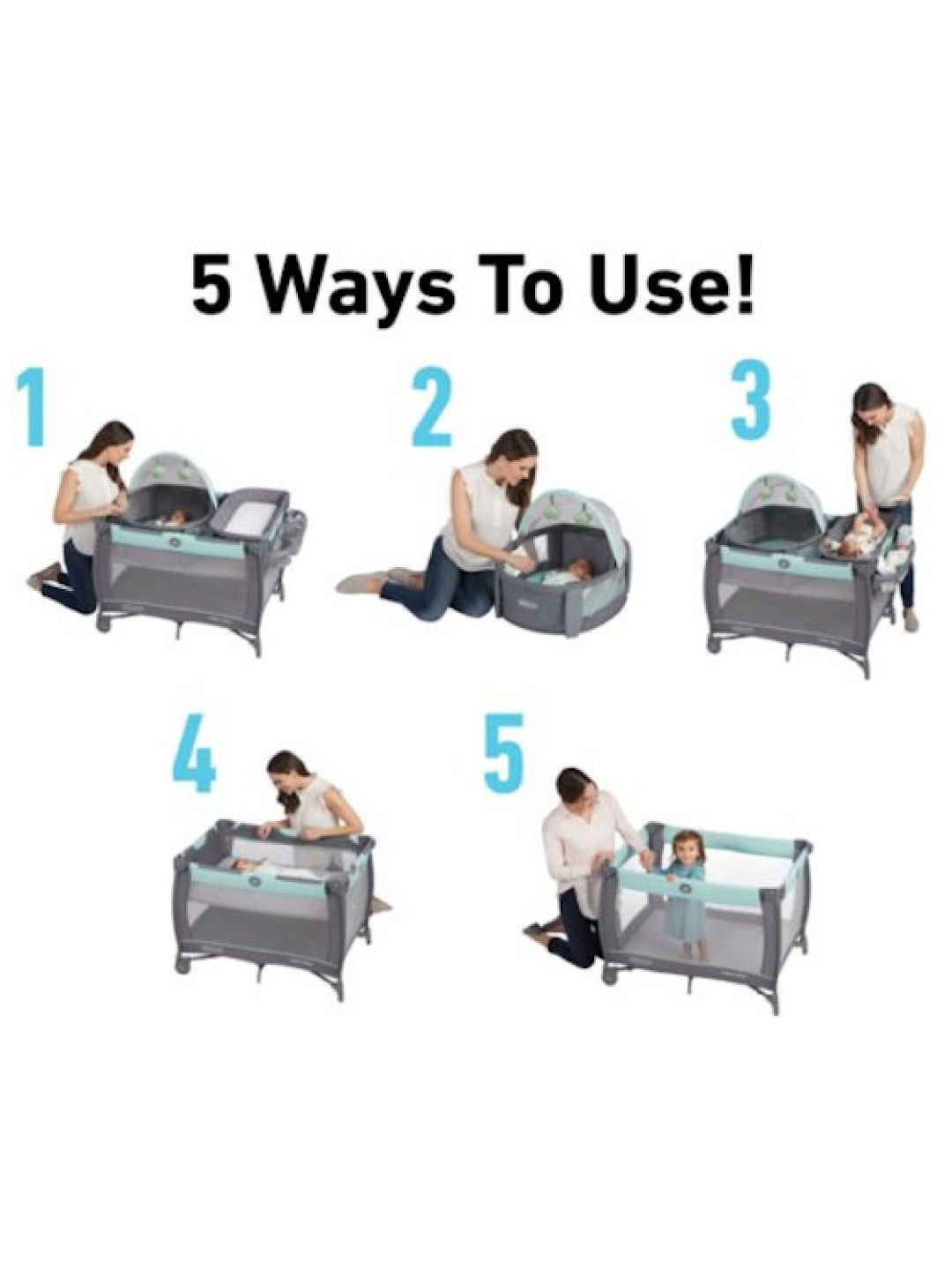 5 Ways To Use!

1

2

3

4

5